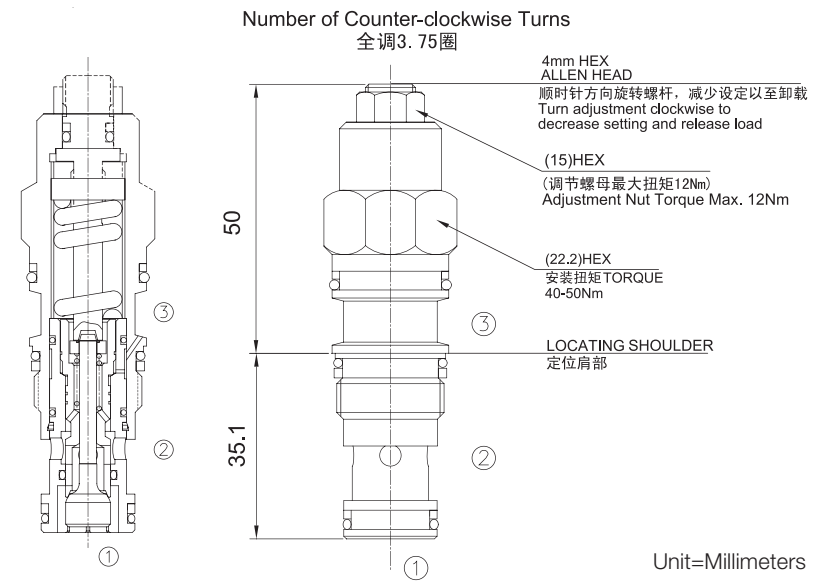 Number of Counter-clockwise Turns
全调3. 75圈

4mm HEX
ALLEN HEAD
顺时针方向旋转螺杆，减少设定以至卸载
Turn adjustment clockwise to decrease setting and release load

(15)HEX
(调节螺母最大扭矩12Nm)
Adjustment Nut Torque Max. 12Nm

(22.2)HEX
安装扭矩TORQUE
40-50Nm

LOCATING SHOULDER
定位肩部

50

35.1

③

②

①

③

②

①

Unit=Millimeters